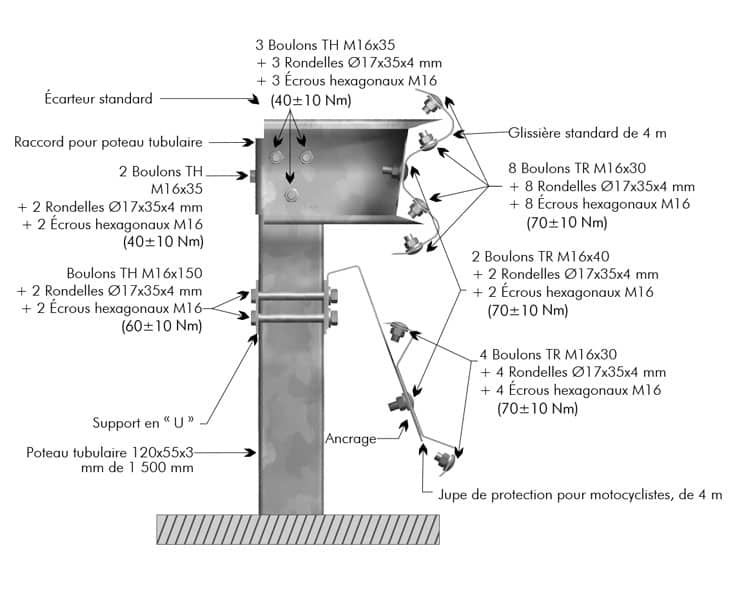 3 Boulons TH M16x35
+ 3 Rondelles Ø17x35x4 mm
+ 3 Écrous hexagonaux M16
(40±10 Nm)

Écarteur standard

Raccord pour poteau tubulaire

2 Boulons TH M16x35
+ 2 Rondelles Ø17x35x4 mm
+ 2 Écrous hexagonaux M16
(40±10 Nm)

Boulons TH M16x150
+ 2 Rondelles Ø17x35x4 mm
+ 2 Écrous hexagonaux M16
(60±10 Nm)

Support en « U »

Poteau tubulaire 120x55x3 mm de 1 500 mm

Glissière standard de 4 m

8 Boulons TR M16x30
+ 8 Rondelles Ø17x35x4 mm
+ 8 Écrous hexagonaux M16
(70±10 Nm)

2 Boulons TR M16x40
+ 2 Rondelles Ø17x35x4 mm
+ 2 Écrous hexagonaux M16
(70±10 Nm)

4 Boulons TR M16x30
+ 4 Rondelles Ø17x35x4 mm
+ 4 Écrous hexagonaux M16
(70±10 Nm)

Ancrage

Jupe de protection pour motocyclistes, de 4 m