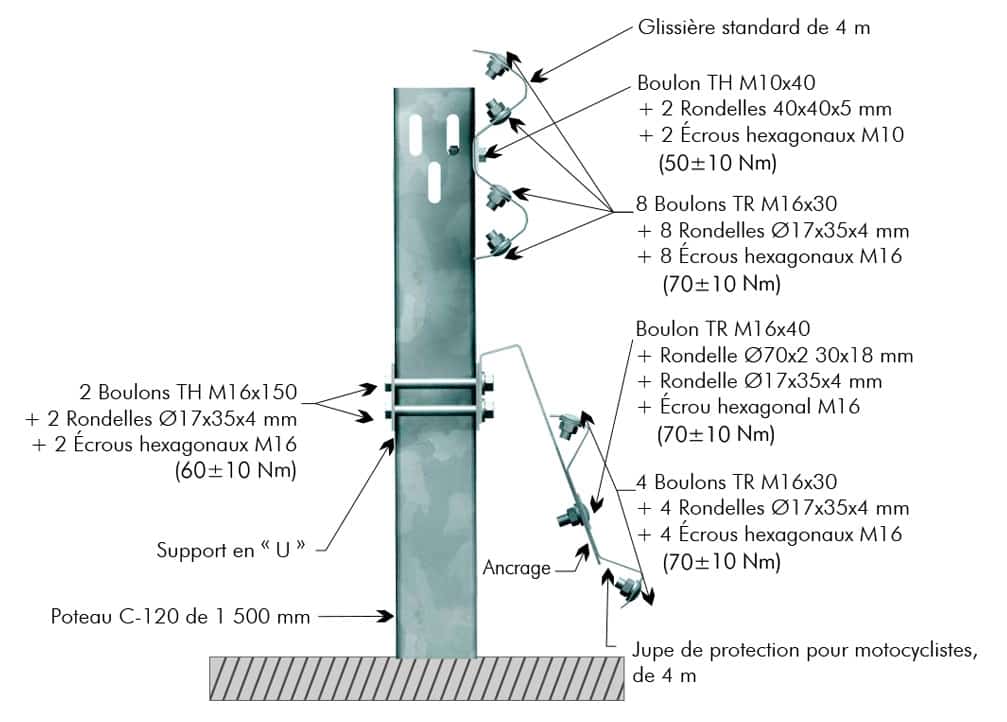 Glissière standard de 4 m

Boulon TH M10x40
+ 2 Rondelles 40x40x5 mm
+ 2 Écrous hexagonaux M10
(50±10 Nm)

8 Boulons TR M16x30
+ 8 Rondelles Ø17x35x4 mm
+ 8 Écrous hexagonaux M16
(70±10 Nm)

Boulon TR M16x40
+ Rondelle Ø70x2 30x18 mm
+ Rondelle Ø17x35x4 mm
+ Écrou hexagonal M16
(70±10 Nm)

2 Boulons TH M16x150
+ 2 Rondelles Ø17x35x4 mm
+ 2 Écrous hexagonaux M16
(60±10 Nm)

4 Boulons TR M16x30
+ 4 Rondelles Ø17x35x4 mm
+ 4 Écrous hexagonaux M16
(70±10 Nm)

Support en « U »

Ancrage

Poteau C-120 de 1 500 mm

Jupe de protection pour motocyclistes, de 4 m