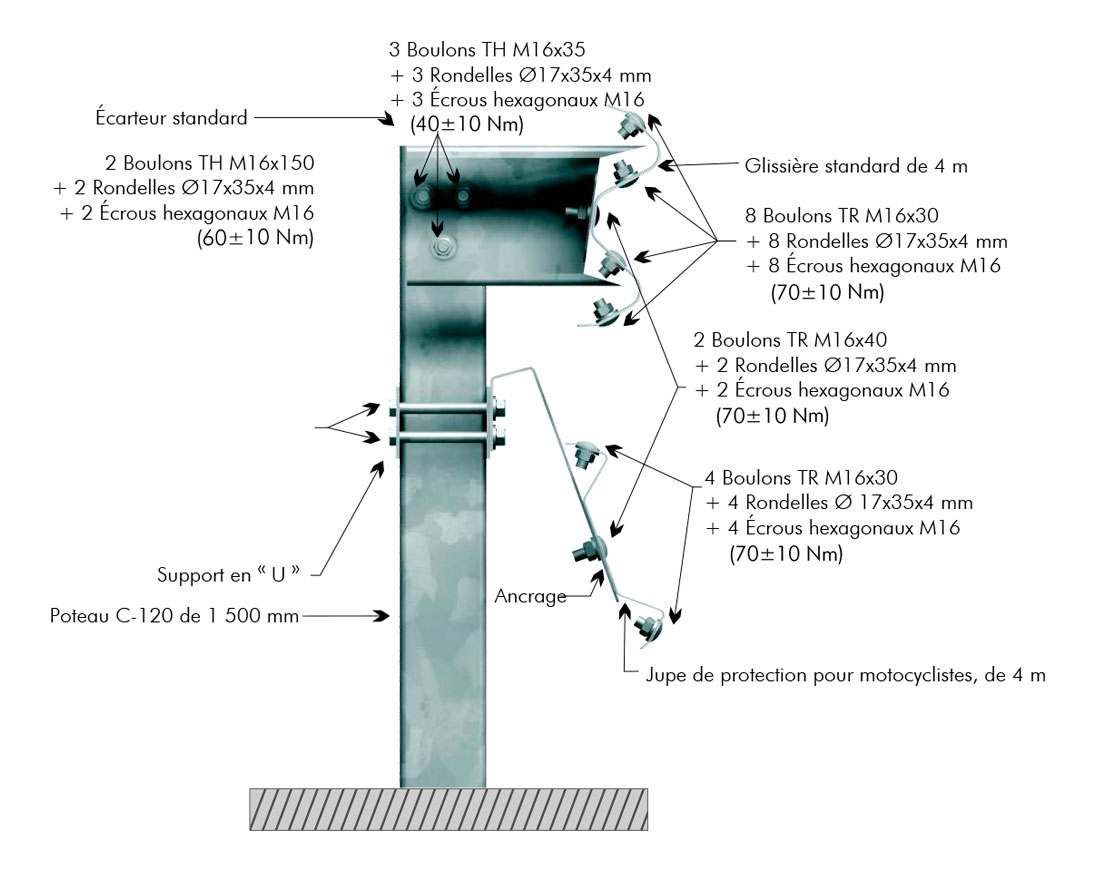 3 Boulons TH M16x35
+ 3 Rondelles Ø17x35x4 mm
+ 3 Écrous hexagonaux M16
(40±10 Nm)

Écarteur standard

2 Boulons TH M16x150
+ 2 Rondelles Ø17x35x4 mm
+ 2 Écrous hexagonaux M16
(60±10 Nm)

Glissière standard de 4 m

8 Boulons TR M16x30
+ 8 Rondelles Ø17x35x4 mm
+ 8 Écrous hexagonaux M16
(70±10 Nm)

2 Boulons TR M16x40
+ 2 Rondelles Ø17x35x4 mm
+ 2 Écrous hexagonaux M16
(70±10 Nm)

4 Boulons TR M16x30
+ 4 Rondelles Ø 17x35x4 mm
+ 4 Écrous hexagonaux M16
(70±10 Nm)

Support en « U »

Ancrage

Poteau C-120 de 1 500 mm

Jupe de protection pour motocyclistes, de 4 m