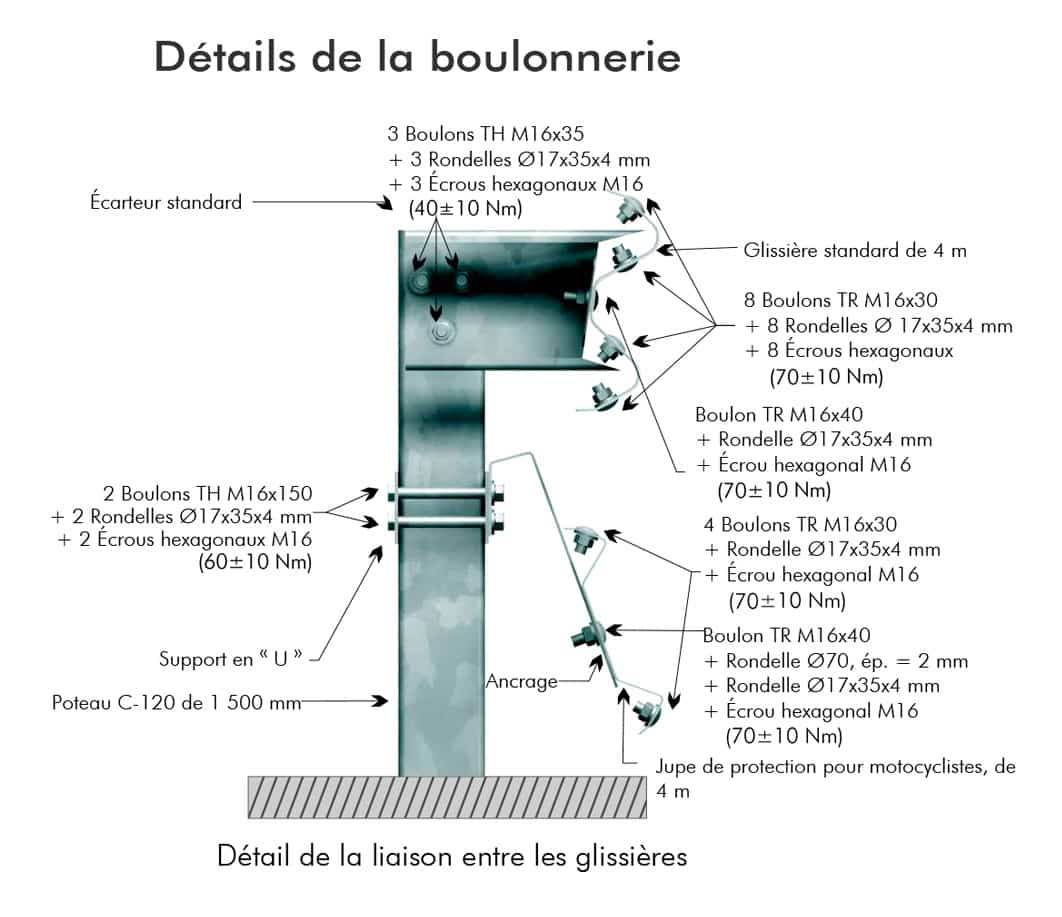 Détails de la boulonnerie

3 Boulons TH M16x35
+ 3 Rondelles Ø17x35x4 mm
+ 3 Écrous hexagonaux M16
(40±10 Nm)

Écarteur standard

Glissière standard de 4 m

8 Boulons TR M16x30
+ 8 Rondelles Ø 17x35x4 mm
+ 8 Écrous hexagonaux
(70±10 Nm)

Boulon TR M16x40
+ Rondelle Ø17x35x4 mm
+ Écrou hexagonal M16
(70±10 Nm)

2 Boulons TH M16x150
+ 2 Rondelles Ø17x35x4 mm
+ 2 Écrous hexagonaux M16
(60±10 Nm)

4 Boulons TR M16x30
+ Rondelle Ø17x35x4 mm
+ Écrou hexagonal M16
(70±10 Nm)

Boulon TR M16x40
+ Rondelle Ø70, ép. = 2 mm
+ Rondelle Ø17x35x4 mm
+ Écrou hexagonal M16
(70±10 Nm)

Support en « U »

Ancrage

Poteau C-120 de 1 500 mm

Jupe de protection pour motocyclistes, de 4 m

Détail de la liaison entre les glissières