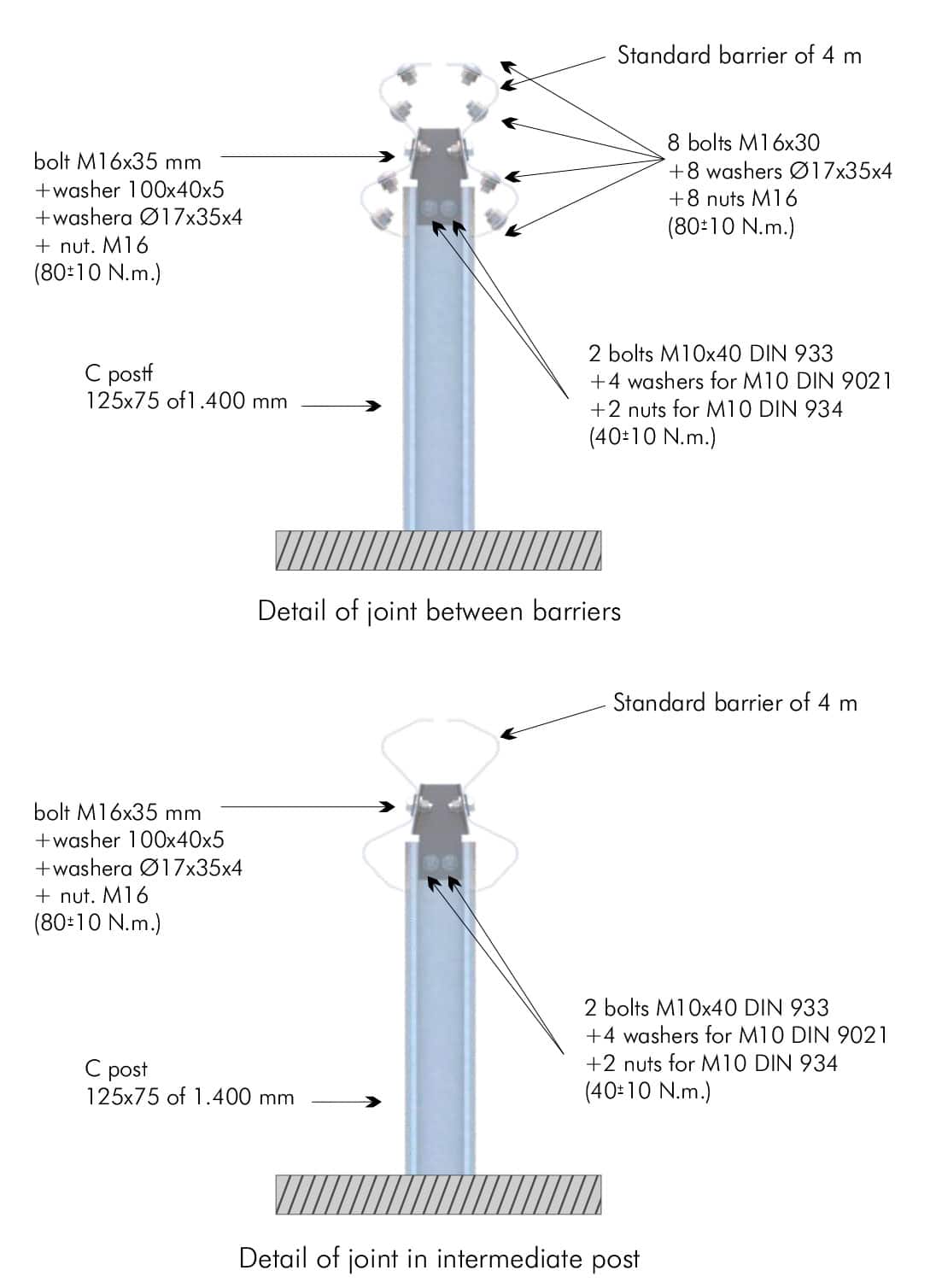 Standard barrier of 4 m

bolt M16x35 mm
+washer 100x40x5
+washera Ø17x35x4
+ nut. M16
(80±10 N.m.)

8 bolts M16x30
+8 washers Ø17x35x4
+8 nuts M16
(80±10 N.m.)

C postf
125x75 of1.400 mm

2 bolts M10x40 DIN 933
+4 washers for M10 DIN 9021
+2 nuts for M10 DIN 934
(40±10 N.m.)

Detail of joint between barriers

Standard barrier of 4 m

bolt M16x35 mm
+washer 100x40x5
+washera Ø17x35x4
+ nut. M16
(80±10 N.m.)

2 bolts M10x40 DIN 933
+4 washers for M10 DIN 9021
+2 nuts for M10 DIN 934
(40±10 N.m.)

C post
125x75 of 1.400 mm

Detail of joint in intermediate post