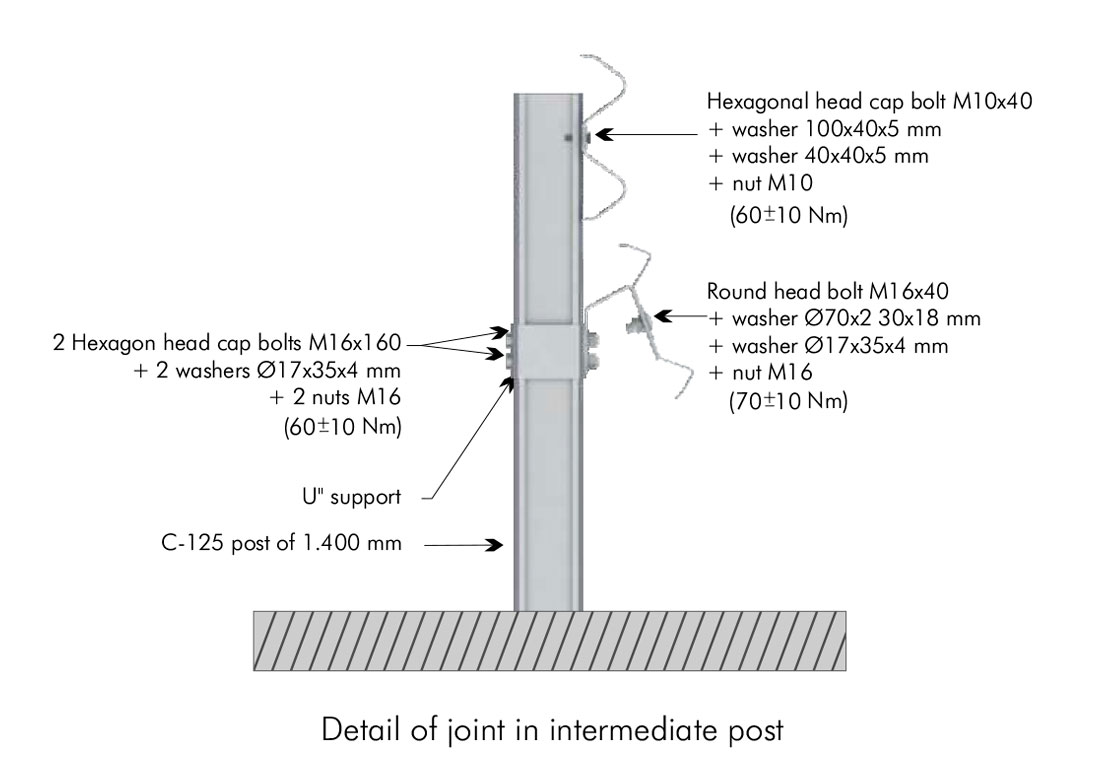 Hexagonal head cap bolt M10x40
+ washer 100x40x5 mm
+ washer 40x40x5 mm
+ nut M10
(60±10 Nm)

Round head bolt M16x40
+ washer Ø70x2 30x18 mm
+ washer Ø17x35x4 mm
+ nut M16
(70±10 Nm)

2 Hexagon head cap bolts M16x160
+ 2 washers Ø17x35x4 mm
+ 2 nuts M16
(60±10 Nm)

U" support

C-125 post of 1.400 mm

Detail of joint in intermediate post