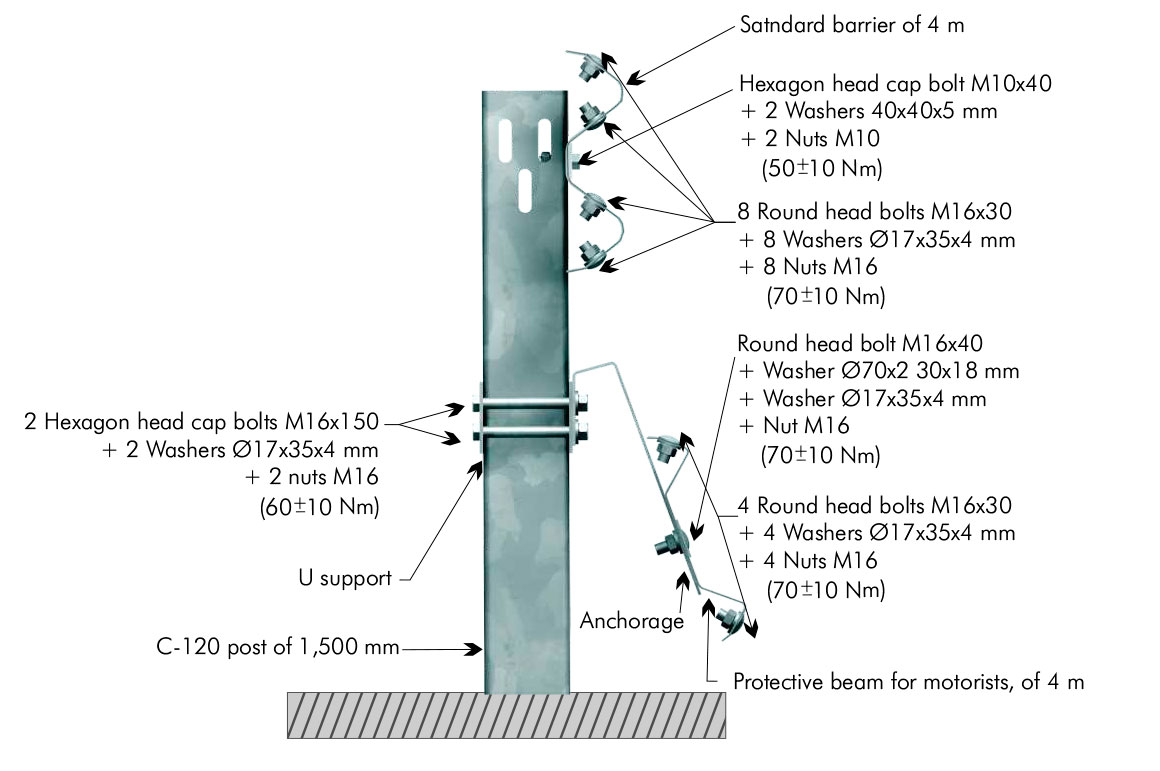 Satndard barrier of 4 m

Hexagon head cap bolt M10x40
+ 2 Washers 40x40x5 mm
+ 2 Nuts M10
($50^{\pm}10$ Nm)

8 Round head bolts M16x30
+ 8 Washers Ø17x35x4 mm
+ 8 Nuts M16
($70^{\pm}10$ Nm)

Round head bolt M16x40
+ Washer Ø70x2 30x18 mm
+ Washer Ø17x35x4 mm
+ Nut M16
($70^{\pm}10$ Nm)

2 Hexagon head cap bolts M16x150
+ 2 Washers Ø17x35x4 mm
+ 2 nuts M16
($60^{\pm}10$ Nm)

4 Round head bolts M16x30
+ 4 Washers Ø17x35x4 mm
+ 4 Nuts M16
($70^{\pm}10$ Nm)

U support

Anchorage

C-120 post of 1,500 mm

Protective beam for motorists, of 4 m