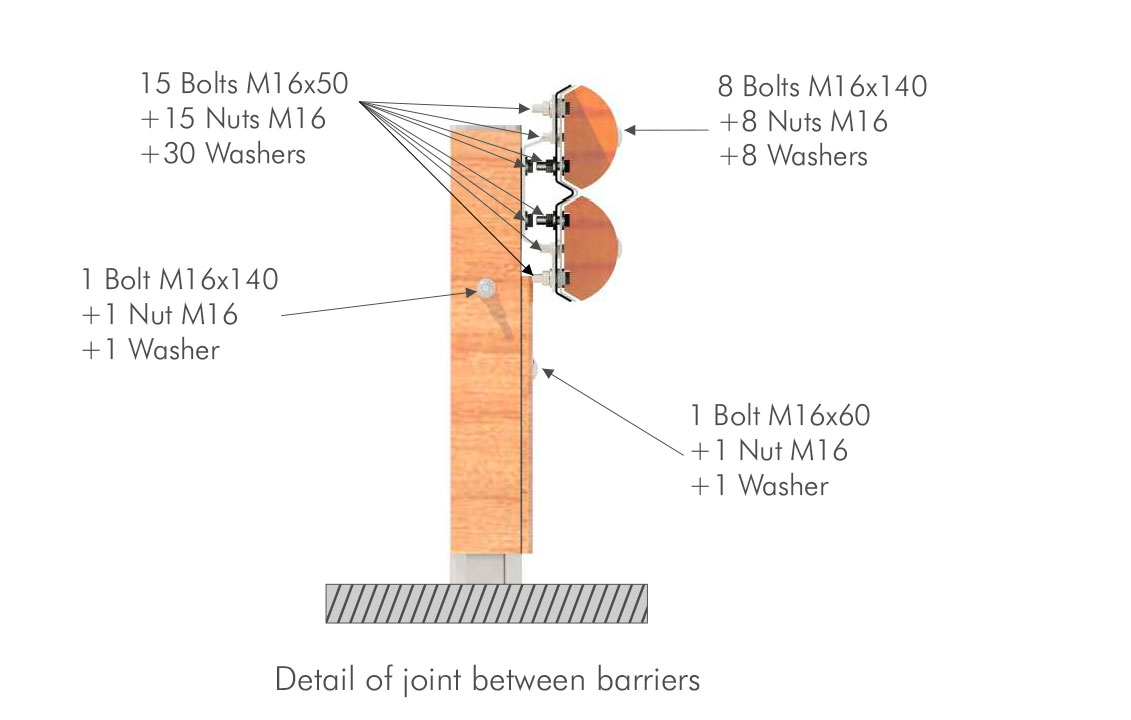 15 Bolts M16x50
+15 Nuts M16
+30 Washers

8 Bolts M16x140
+8 Nuts M16
+8 Washers

1 Bolt M16x140
+1 Nut M16
+1 Washer

1 Bolt M16x60
+1 Nut M16
+1 Washer

Detail of joint between barriers