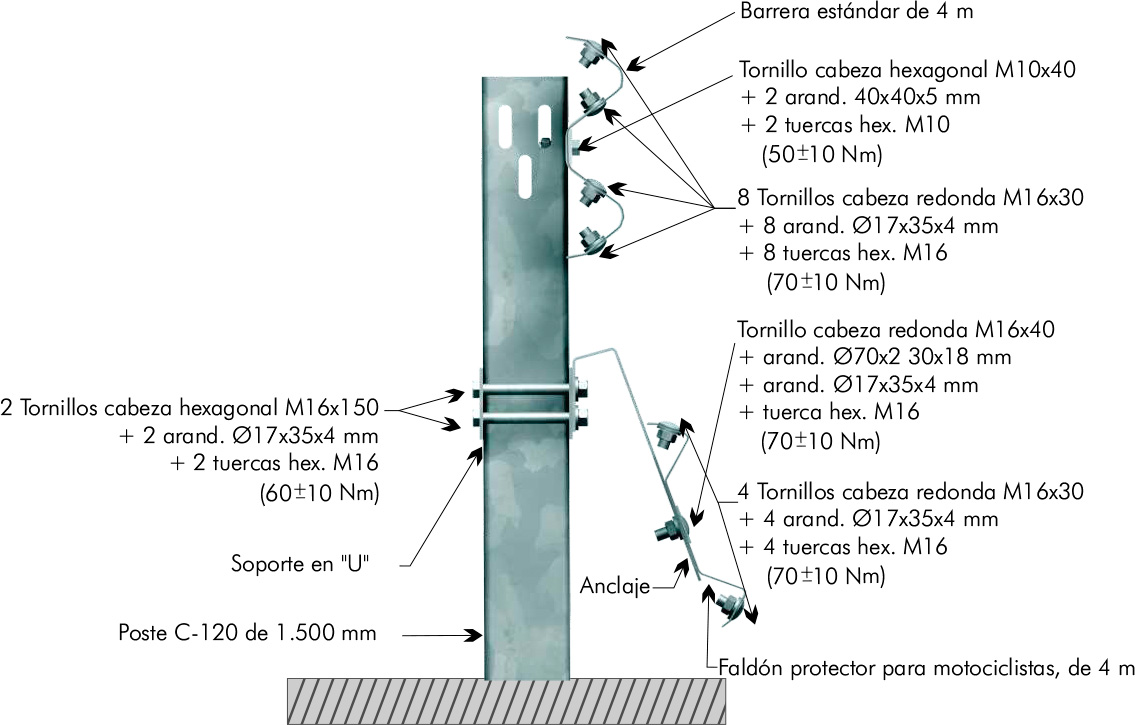 Barrera estándar de 4 m

Tornillo cabeza hexagonal M10x40
+ 2 arand. 40x40x5 mm
+ 2 tuercas hex. M10
(50$\pm$10 Nm)

8 Tornillos cabeza redonda M16x30
+ 8 arand. Ø17x35x4 mm
+ 8 tuercas hex. M16
(70$\pm$10 Nm)

Tornillo cabeza redonda M16x40
+ arand. Ø70x2 30x18 mm
+ arand. Ø17x35x4 mm
+ tuerca hex. M16
(70$\pm$10 Nm)

2 Tornillos cabeza hexagonal M16x150
+ 2 arand. Ø17x35x4 mm
+ 2 tuercas hex. M16
(60$\pm$10 Nm)

4 Tornillos cabeza redonda M16x30
+ 4 arand. Ø17x35x4 mm
+ 4 tuercas hex. M16
(70$\pm$10 Nm)

Soporte en "U"

Anclaje

Poste C-120 de 1.500 mm

Faldón protector para motociclistas, de 4 m