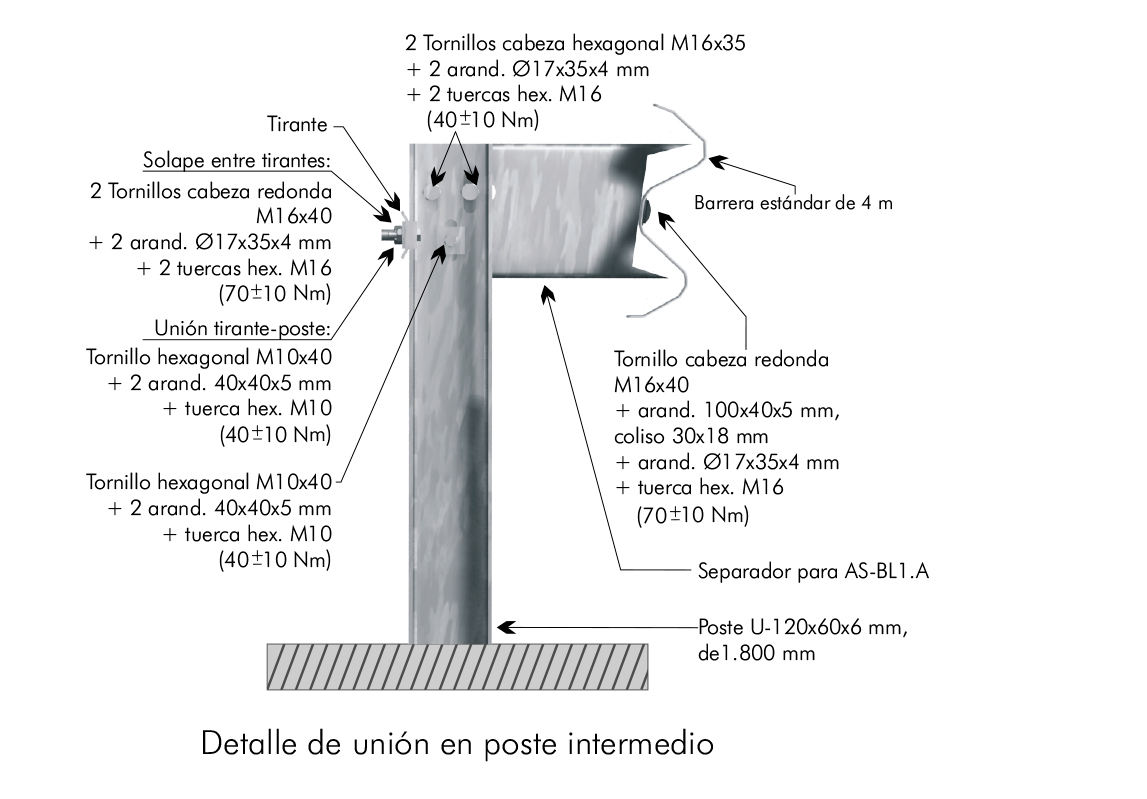 2 Tornillos cabeza hexagonal M16x35
+ 2 arand. Ø17x35x4 mm
+ 2 tuercas hex. M16
(40±10 Nm)

Tirante

Solape entre tirantes:
2 Tornillos cabeza redonda
M16x40
+ 2 arand. Ø17x35x4 mm
+ 2 tuercas hex. M16
(70±10 Nm)

Unión tirante-poste:
Tornillo hexagonal M10x40
+ 2 arand. 40x40x5 mm
+ tuerca hex. M10
(40±10 Nm)

Tornillo hexagonal M10x40
+ 2 arand. 40x40x5 mm
+ tuerca hex. M10
(40±10 Nm)

Barrera estándar de 4 m

Tornillo cabeza redonda
M16x40
+ arand. 100x40x5 mm,
coliso 30x18 mm
+ arand. Ø17x35x4 mm
+ tuerca hex. M16
(70±10 Nm)

Separador para AS-BL1.A

Poste U-120x60x6 mm,
de1.800 mm

Detalle de unión en poste intermedio